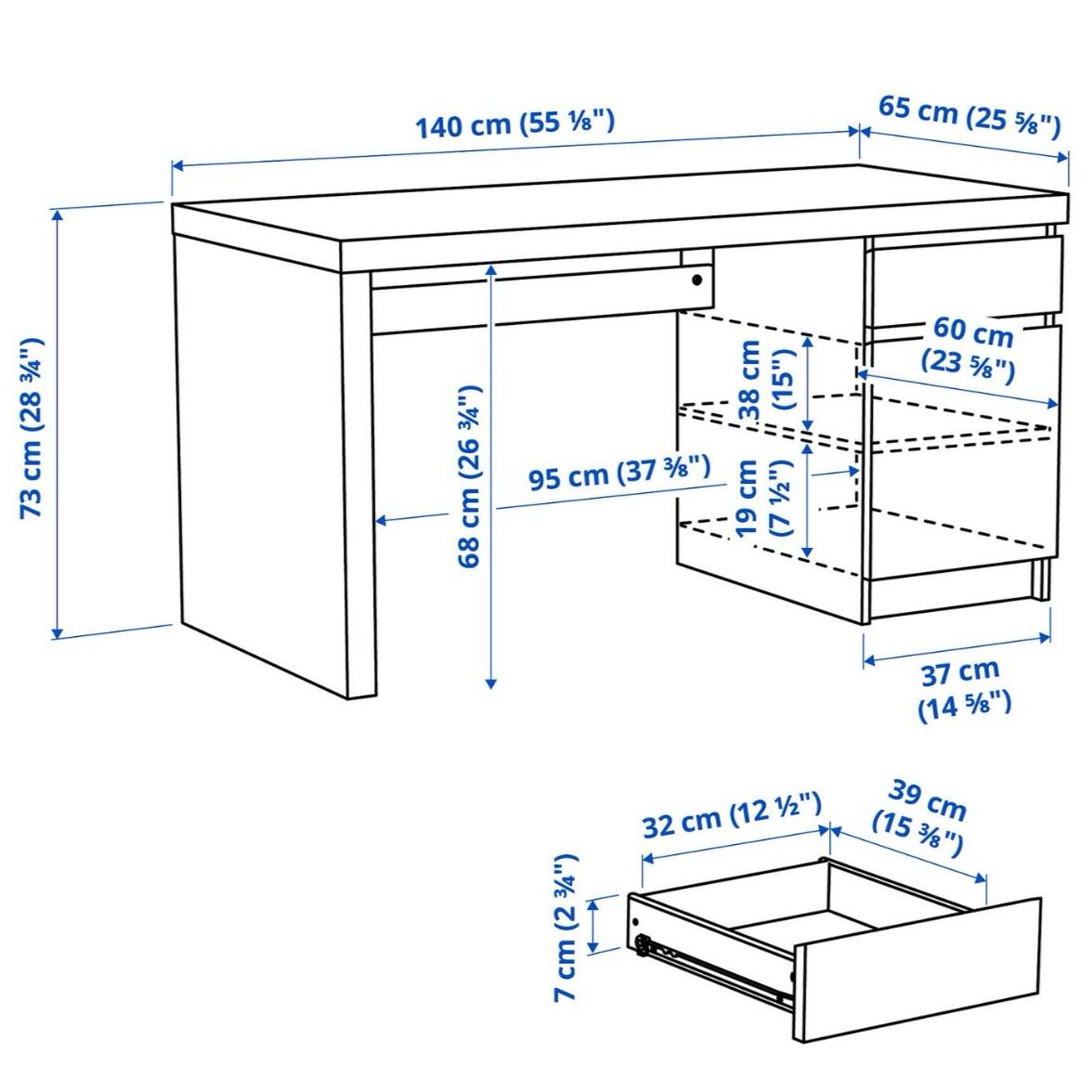 140 cm (55 ⅛")
65 cm (25 ⅝")
73 cm (28 ¾")
68 cm (26 ¾")
95 cm (37 ⅜")
38 cm (15")
19 cm (7 ½")
60 cm (23 ⅝")
37 cm (14 ⅝")
32 cm (12 ½")
39 cm (15 ⅜")
7 cm (2 ¾")