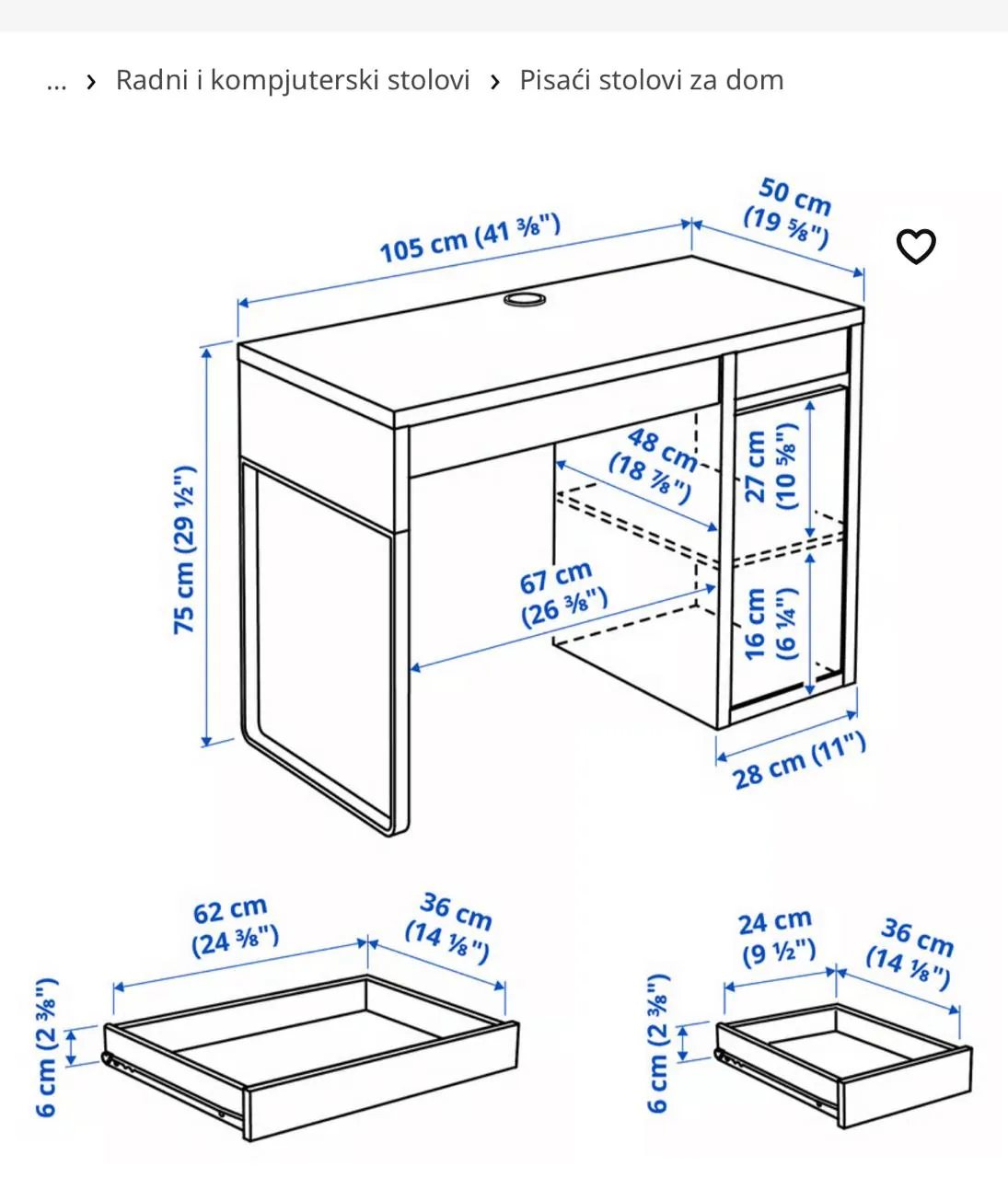 ... › Radni i kompjuterski stolovi › Pisaći stolovi za dom

105 cm (41 ⅜")
50 cm (19 ⅝")
75 cm (29 ½")
48 cm (18 ⅞")
27 cm (10 ⅝")
67 cm (26 ⅜")
16 cm (6 ¼")
28 cm (11")

62 cm (24 ⅜")
36 cm (14 ⅛")
6 cm (2 ⅜")

24 cm (9 ½")
36 cm (14 ⅛")
6 cm (2 ⅜")