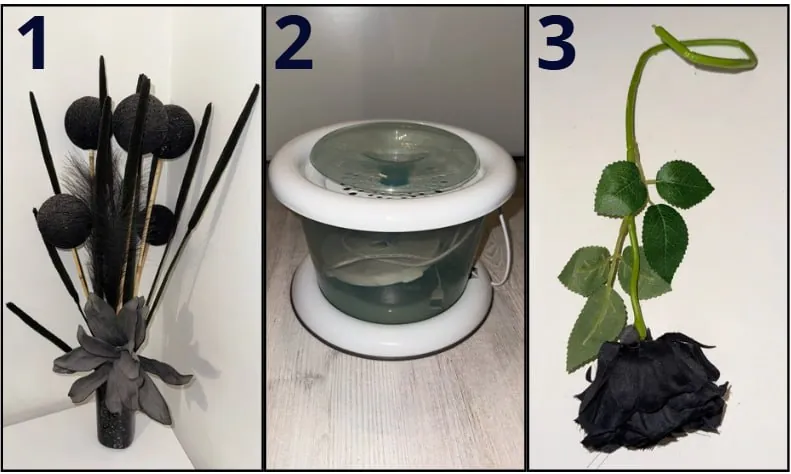 1

2

3