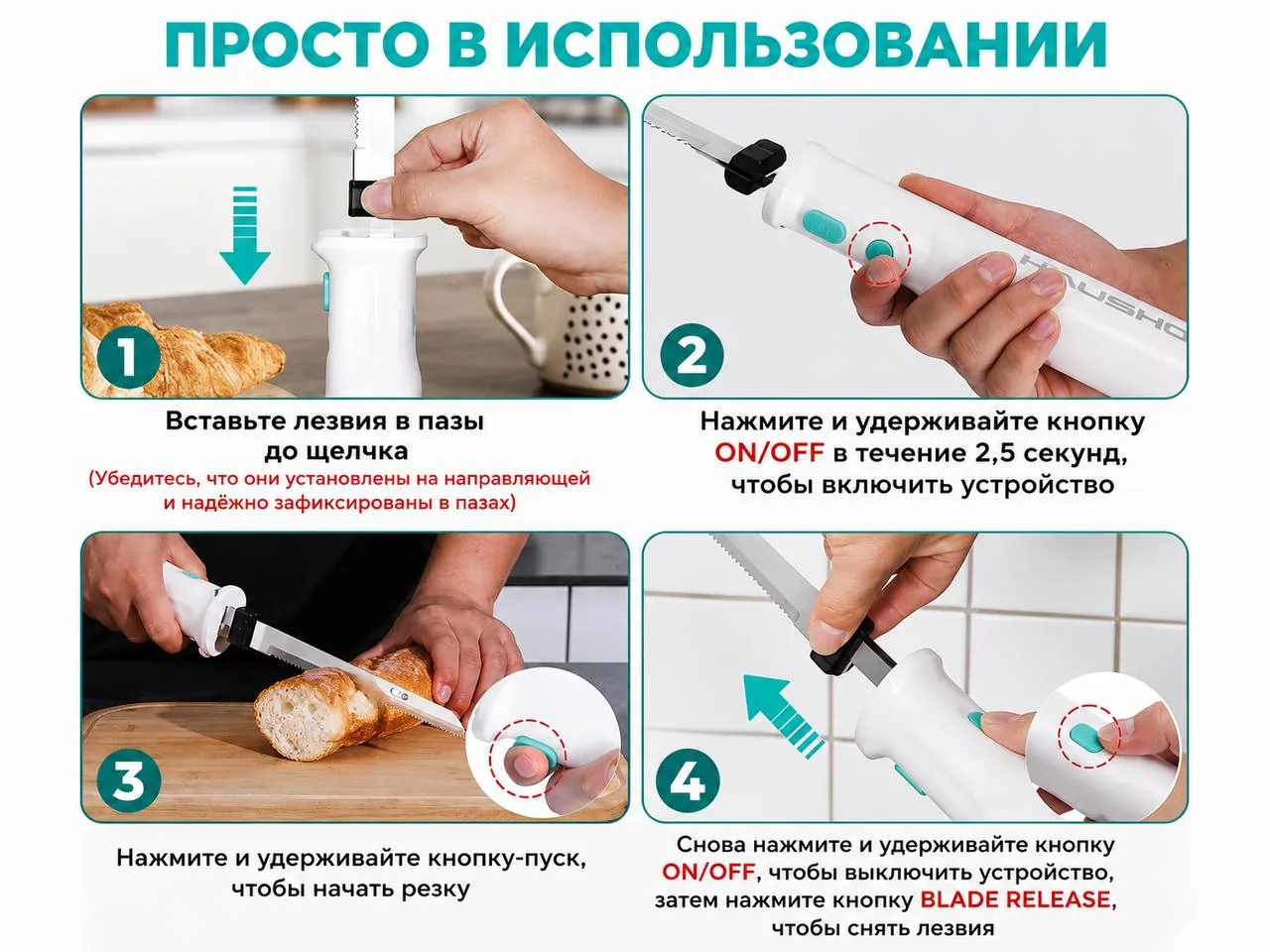 ПРОСТО В ИСПОЛЬЗОВАНИИ

1

Вставьте лезвия в пазы до щелчка
(Убедитесь, что они установлены на направляющей и надёжно зафиксированы в пазах)

HAUSHO

2

Нажмите и удерживайте кнопку ON/OFF в течение 2,5 секунд, чтобы включить устройство

3

Нажмите и удерживайте кнопку-пуск, чтобы начать резку

4

Снова нажмите и удерживайте кнопку ON/OFF, чтобы выключить устройство, затем нажмите кнопку BLADE RELEASE, чтобы снять лезвия